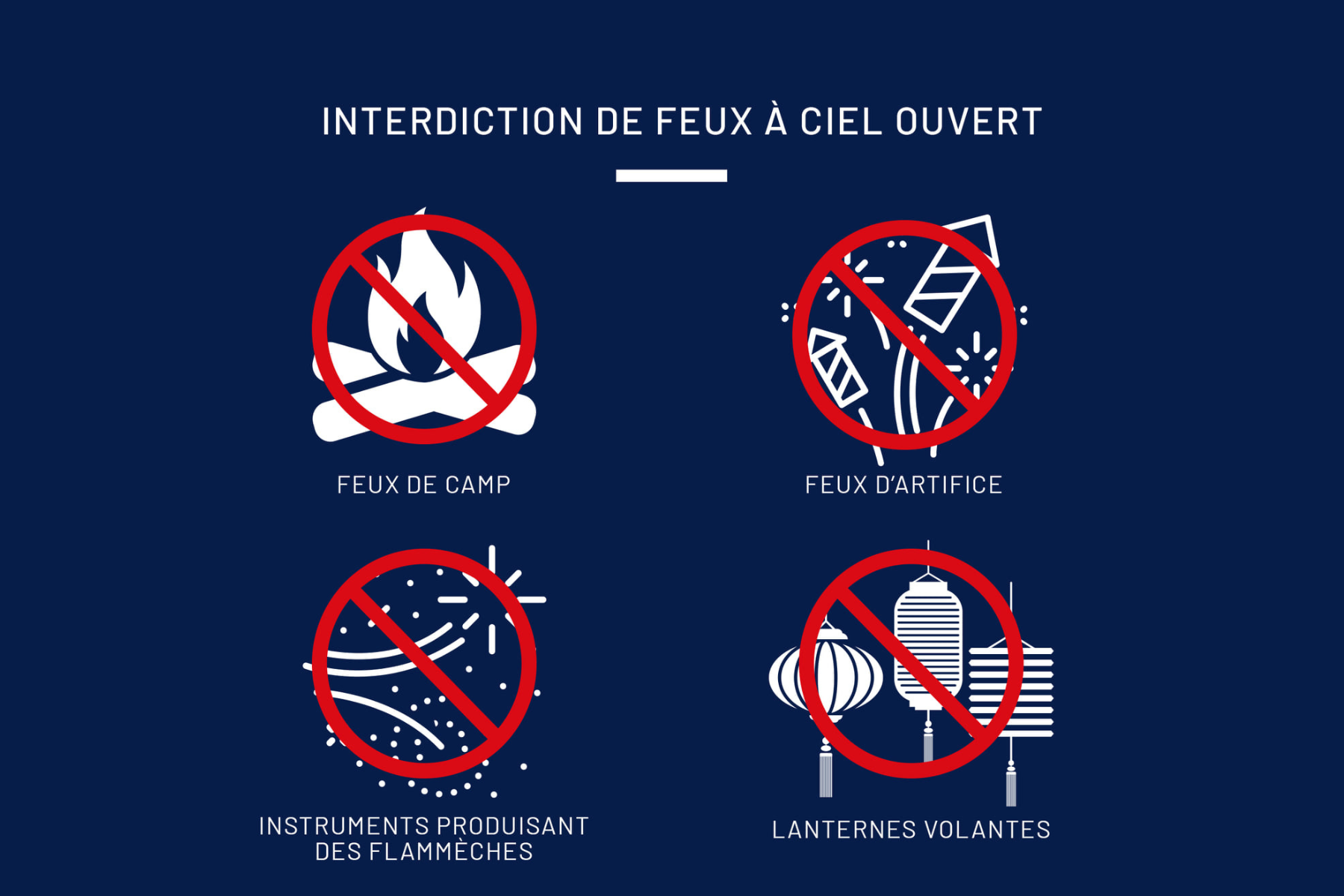 INTERDICTION DE FEUX À CIEL OUVERT

FEUX DE CAMP

FEUX D'ARTIFICE

INSTRUMENTS PRODUISANT DES FLAMMÈCHES

LANTERNES VOLANTES