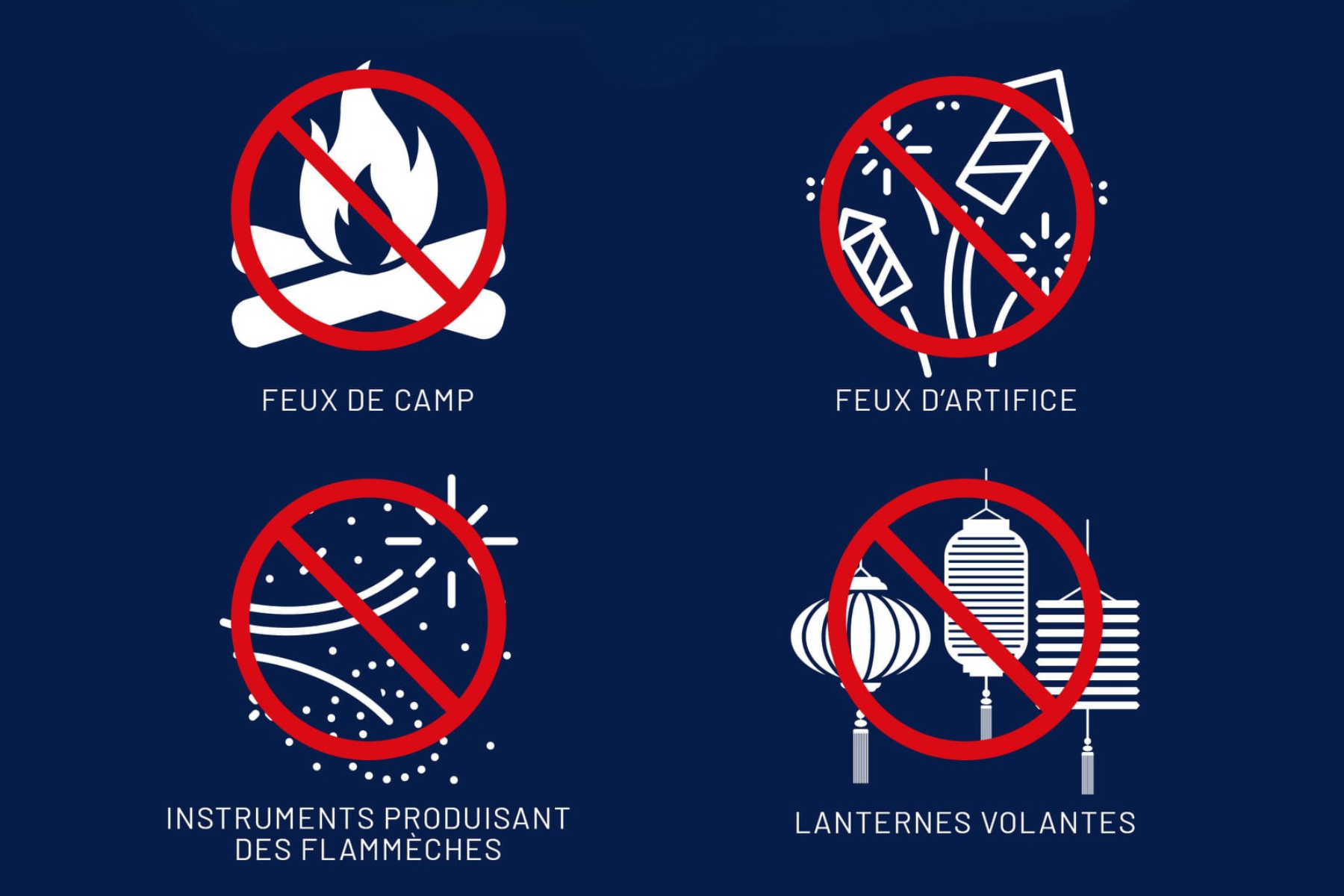 FEUX DE CAMP

FEUX D'ARTIFICE

INSTRUMENTS PRODUISANT DES FLAMMÈCHES

LANTERNES VOLANTES